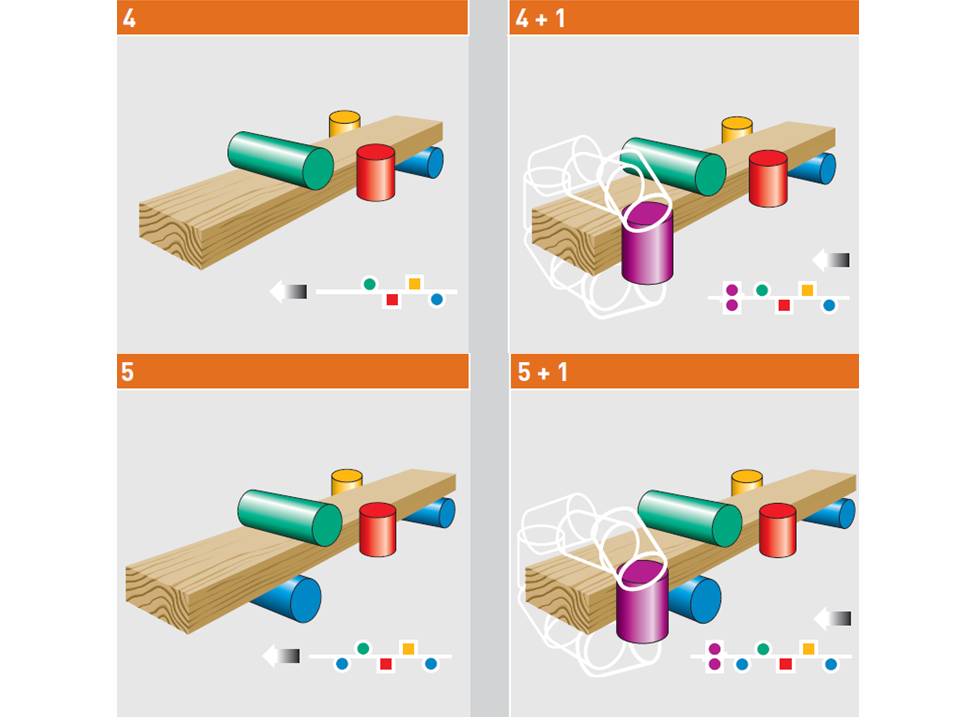 4

4 + 1

5

5 + 1